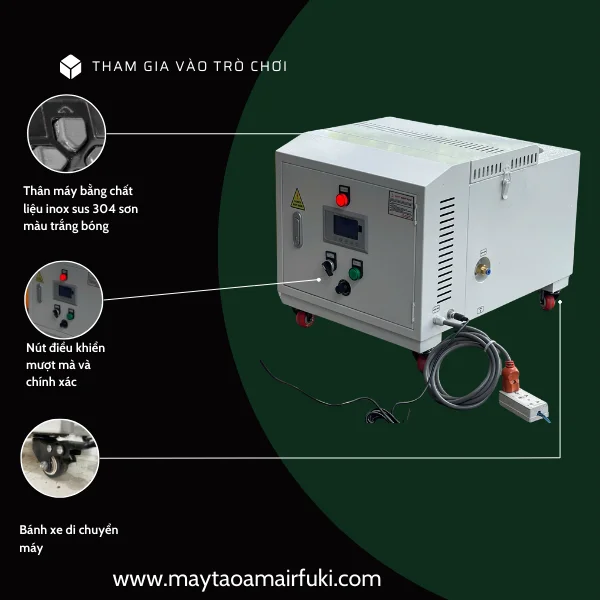 THAM GIA VÀO TRÒ CHƠI

Thân máy bằng chất liệu inox sus 304 sơn màu trắng bóng

Nút điều khiển mượt mà và chính xác

Bánh xe di chuyển máy

www.maytaoamairfuki.com